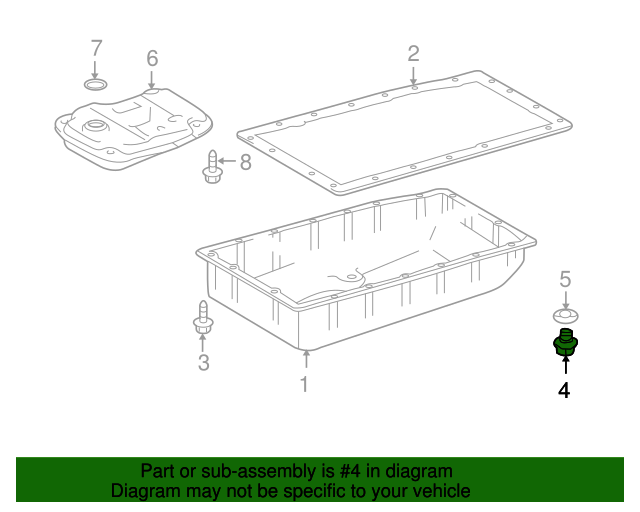 7
6
2
8
5
3
1
4

Part or sub-assembly is #4 in diagram
Diagram may not be specific to your vehicle