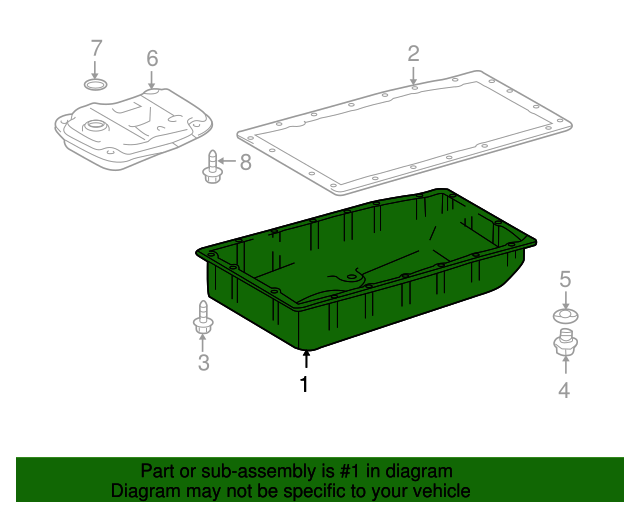 7
6
2
8
5
3
1
4

Part or sub-assembly is #1 in diagram
Diagram may not be specific to your vehicle