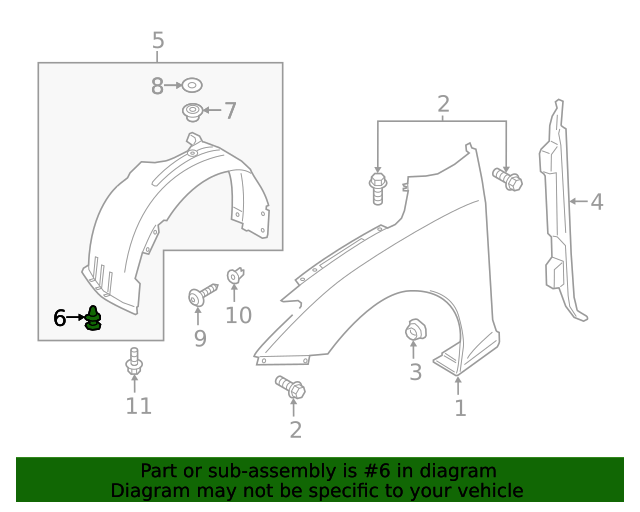 5
8
7
2
4
6
9
10
3
11
2
1

Part or sub-assembly is #6 in diagram
Diagram may not be specific to your vehicle