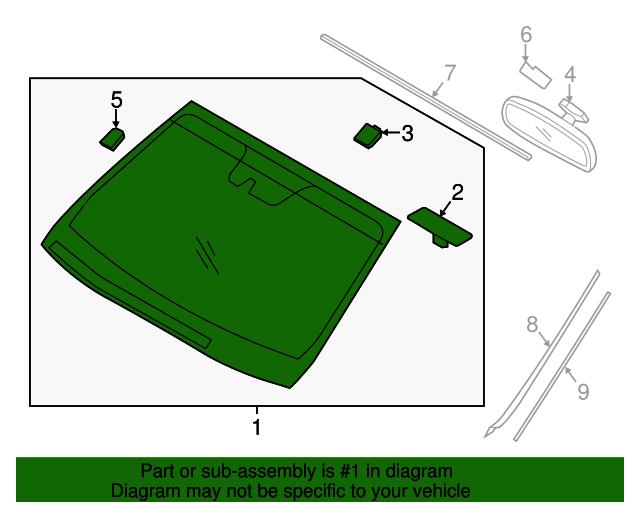 6
7
4
5
3
2
8
9
1

Part or sub-assembly is #1 in diagram
Diagram may not be specific to your vehicle