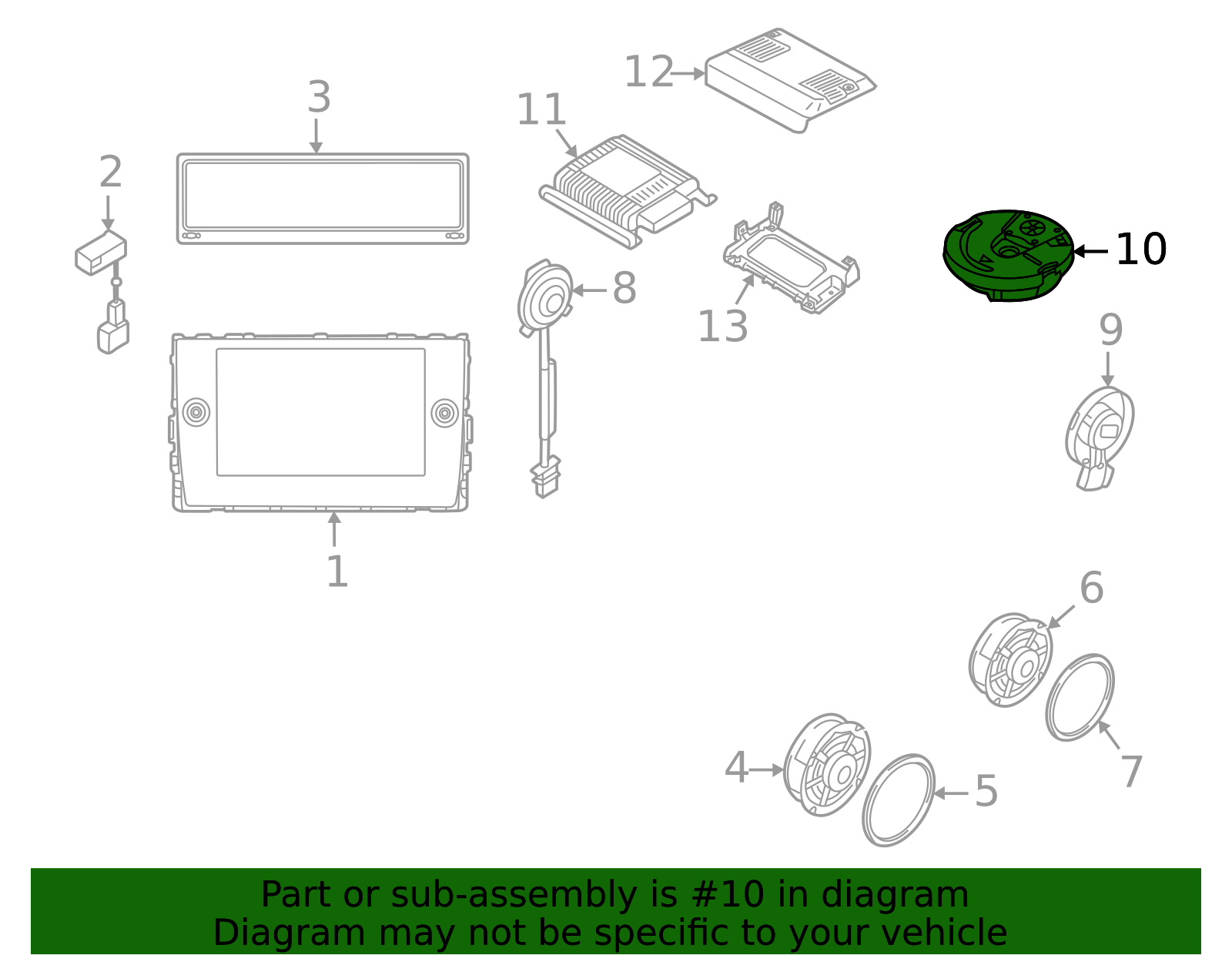 12
3
11
2
10
8
13
9
1
6
4
5
7

Part or sub-assembly is #10 in diagram
Diagram may not be specific to your vehicle