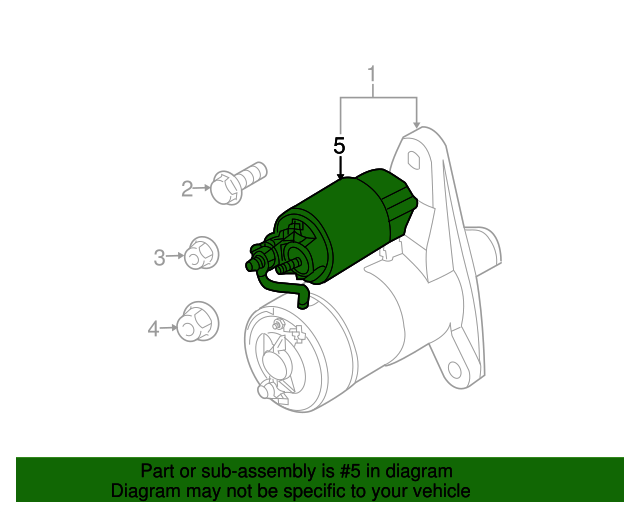 1
5
2
3
4

Part or sub-assembly is #5 in diagram
Diagram may not be specific to your vehicle