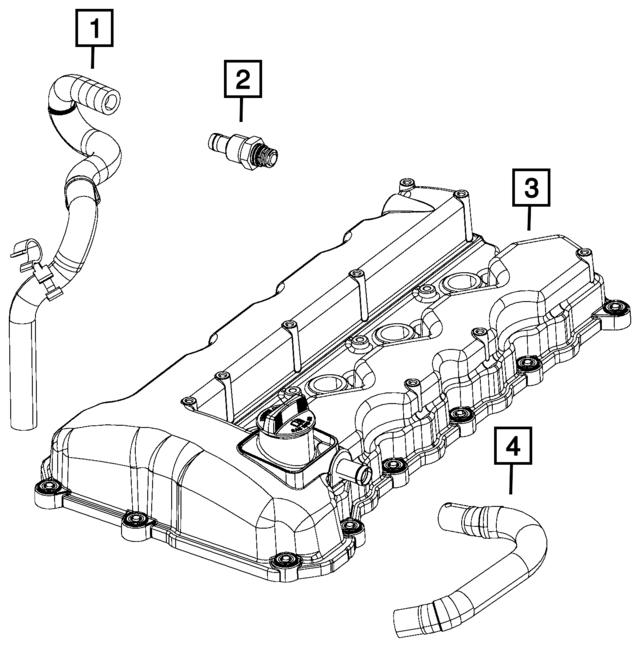 1
2
3
4