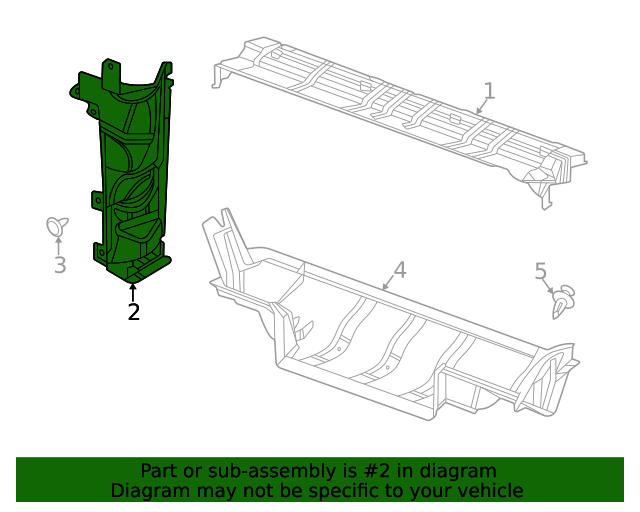 1

3

2

4

5

Part or sub-assembly is #2 in diagram
Diagram may not be specific to your vehicle