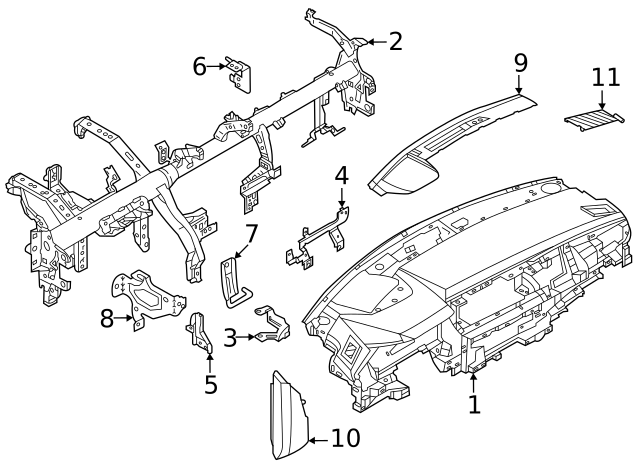 2
6
9
11
4
7
8
3
5
1
10