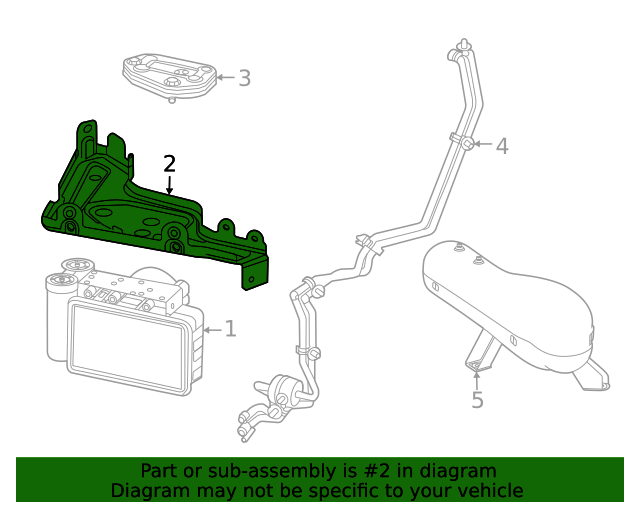 3
2
4
1
5
Part or sub-assembly is #2 in diagram
Diagram may not be specific to your vehicle