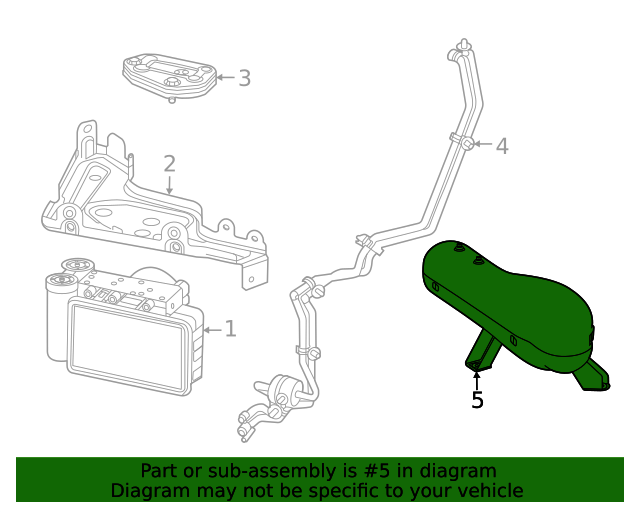 3

2

4

1

5

Part or sub-assembly is #5 in diagram
Diagram may not be specific to your vehicle