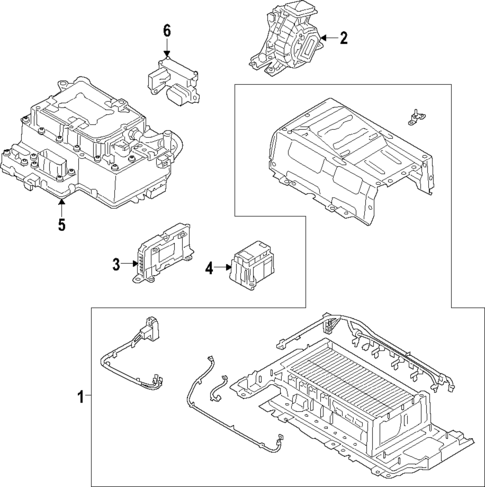 6
2
5
3
4
1