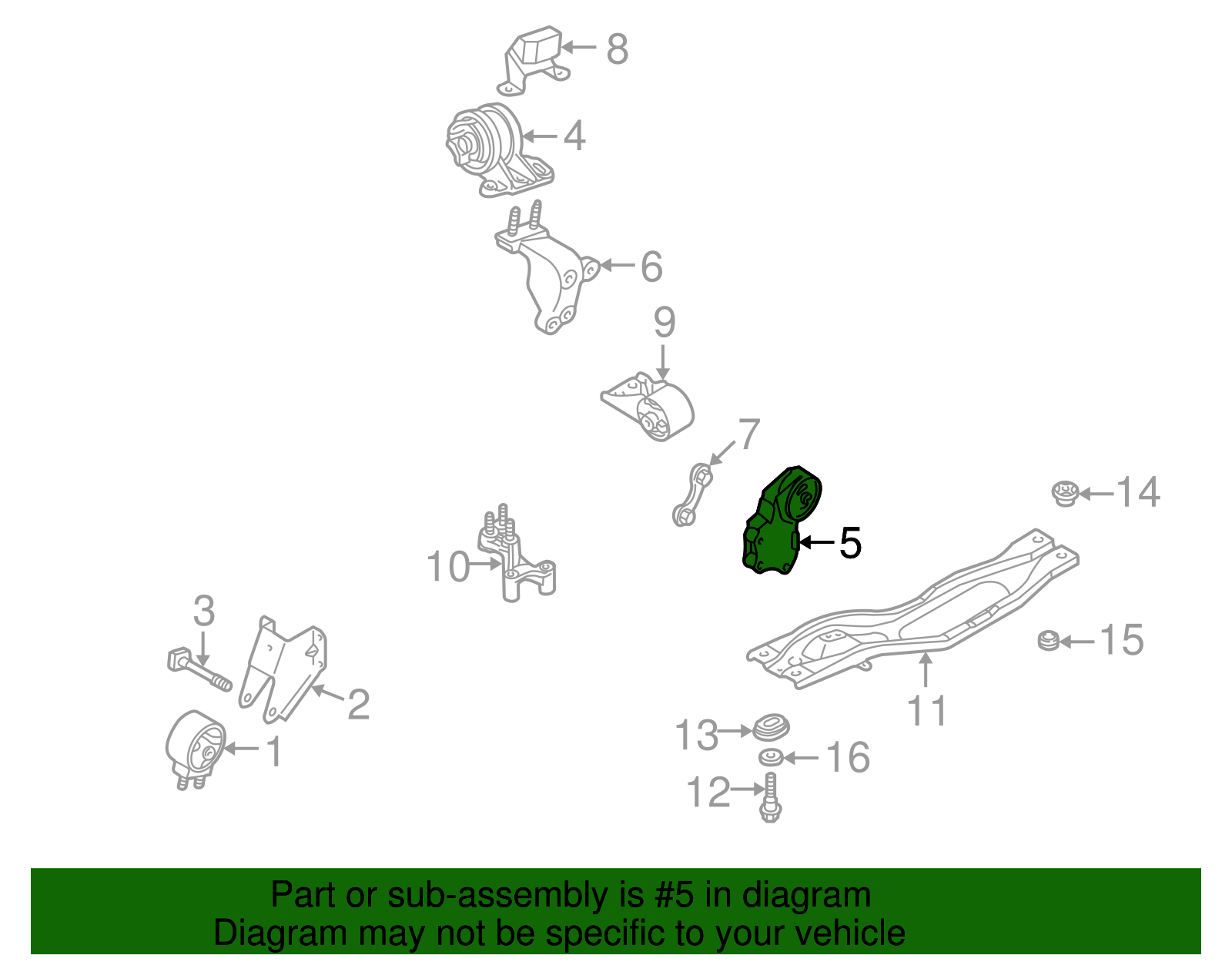 8
4
6
9
7
14
5
10
3
2
1
15
11
13
16
12

Part or sub-assembly is #5 in diagram
Diagram may not be specific to your vehicle