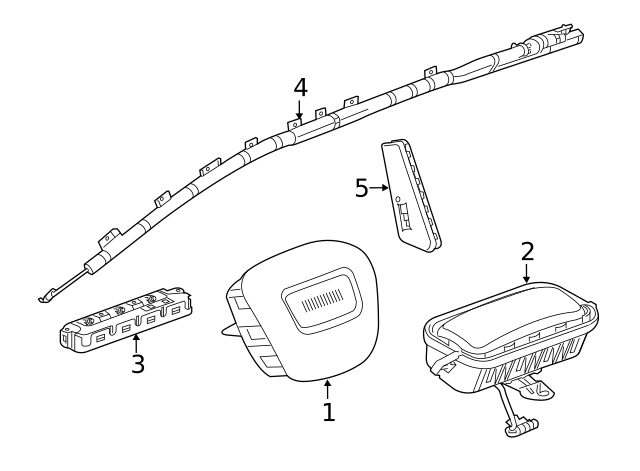 4
5
2
3
1