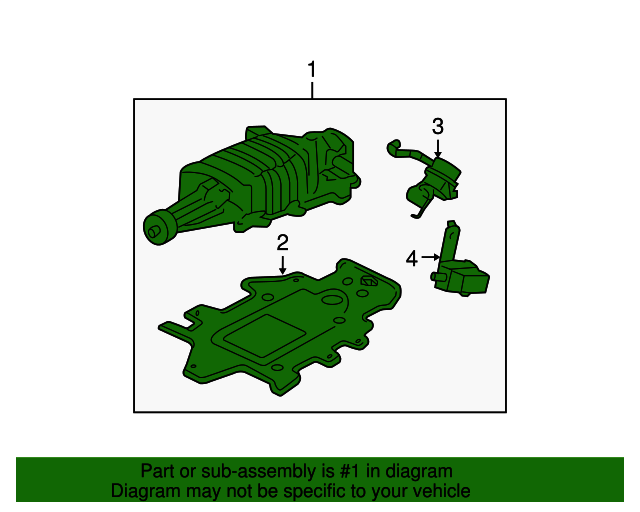 1
3
2
4
Part or sub-assembly is #1 in diagram
Diagram may not be specific to your vehicle