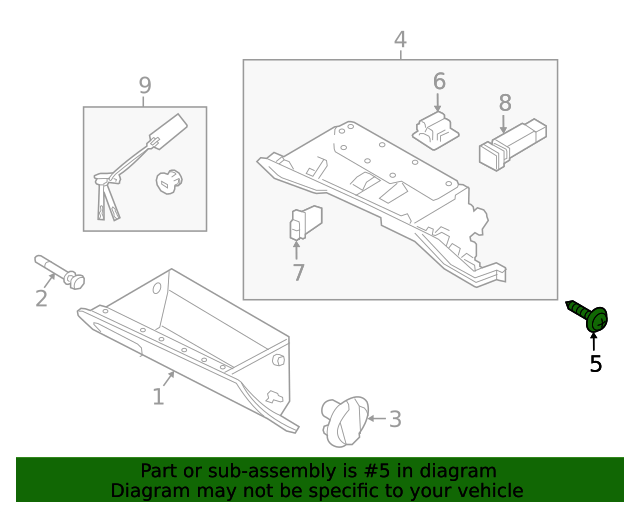 4
9
6
8
7
2
5
1
3

Part or sub-assembly is #5 in diagram
Diagram may not be specific to your vehicle