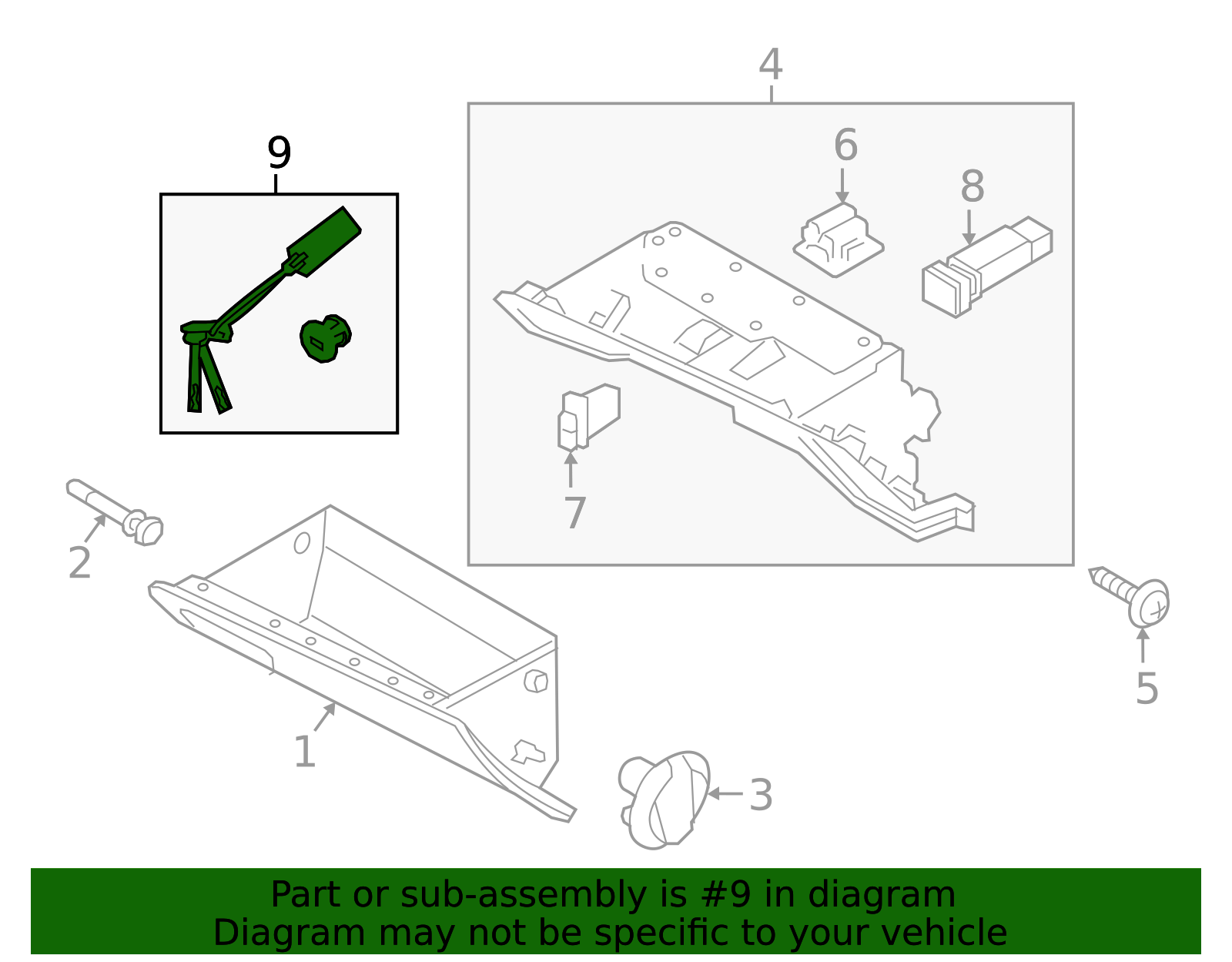 4

9

6

8

7

2

5

1

3

Part or sub-assembly is #9 in diagram
Diagram may not be specific to your vehicle