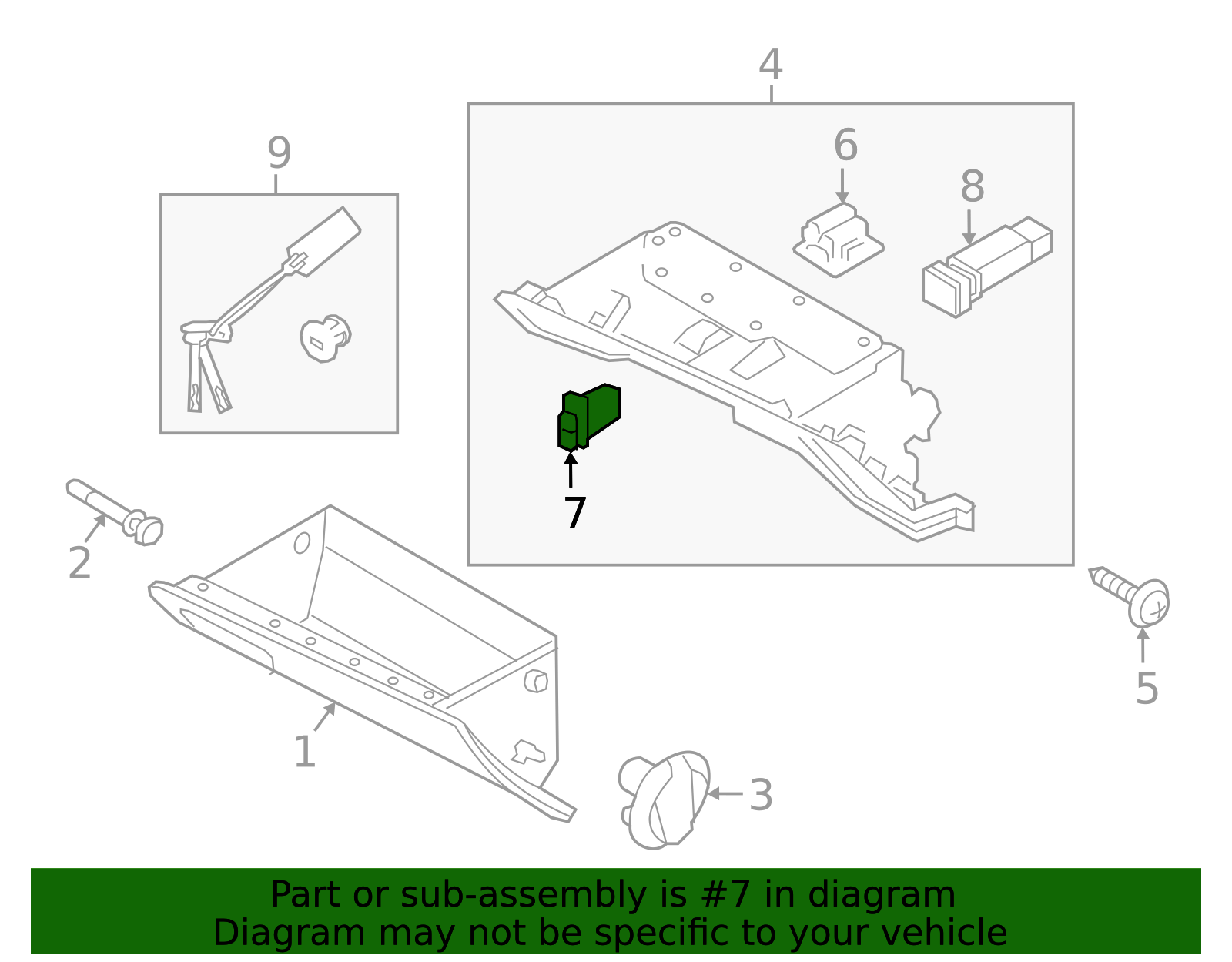 4
9
6
8
7
2
5
1
3
Part or sub-assembly is #7 in diagram
Diagram may not be specific to your vehicle