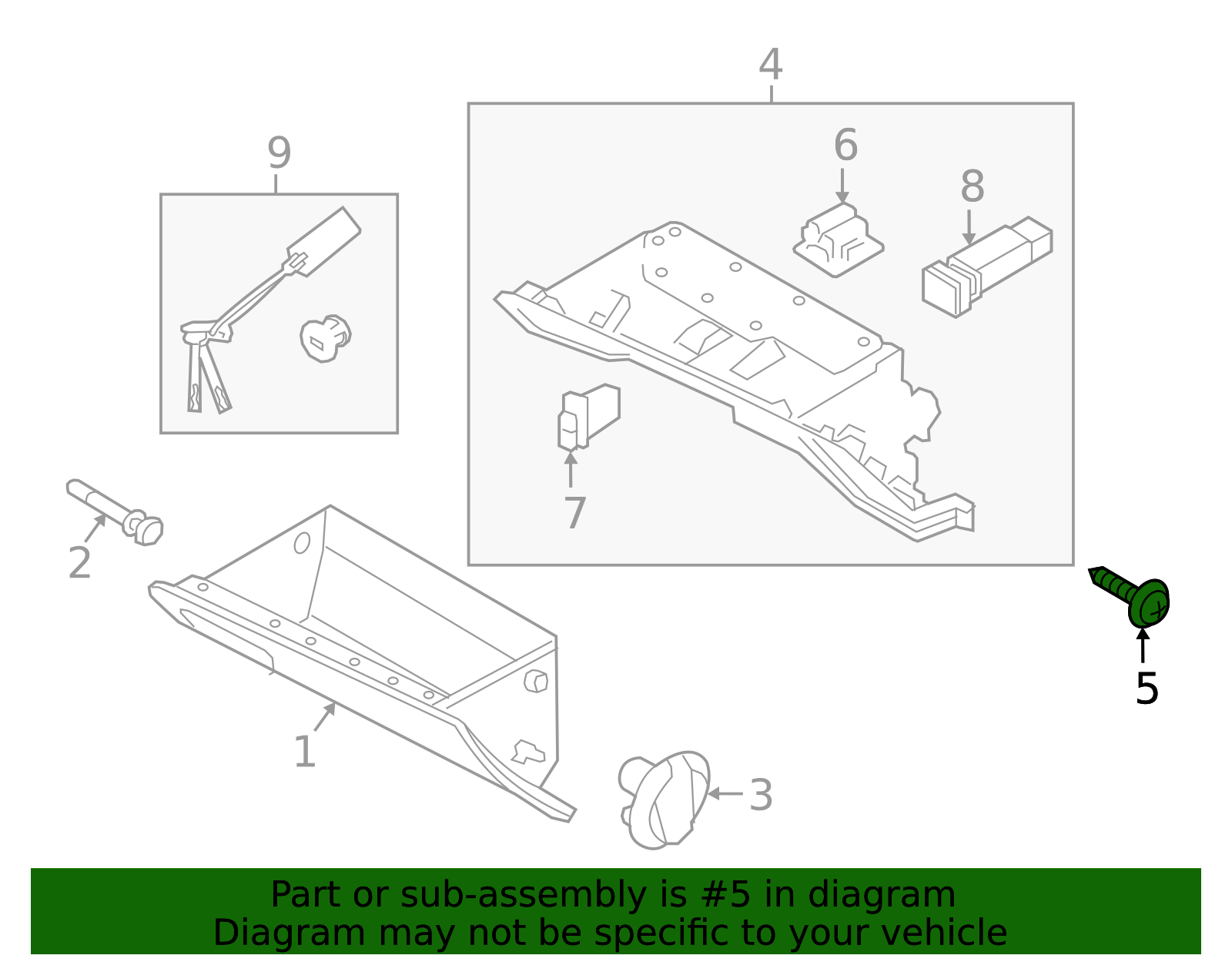 4

9

6

8

7

2

5

1

3

Part or sub-assembly is #5 in diagram
Diagram may not be specific to your vehicle