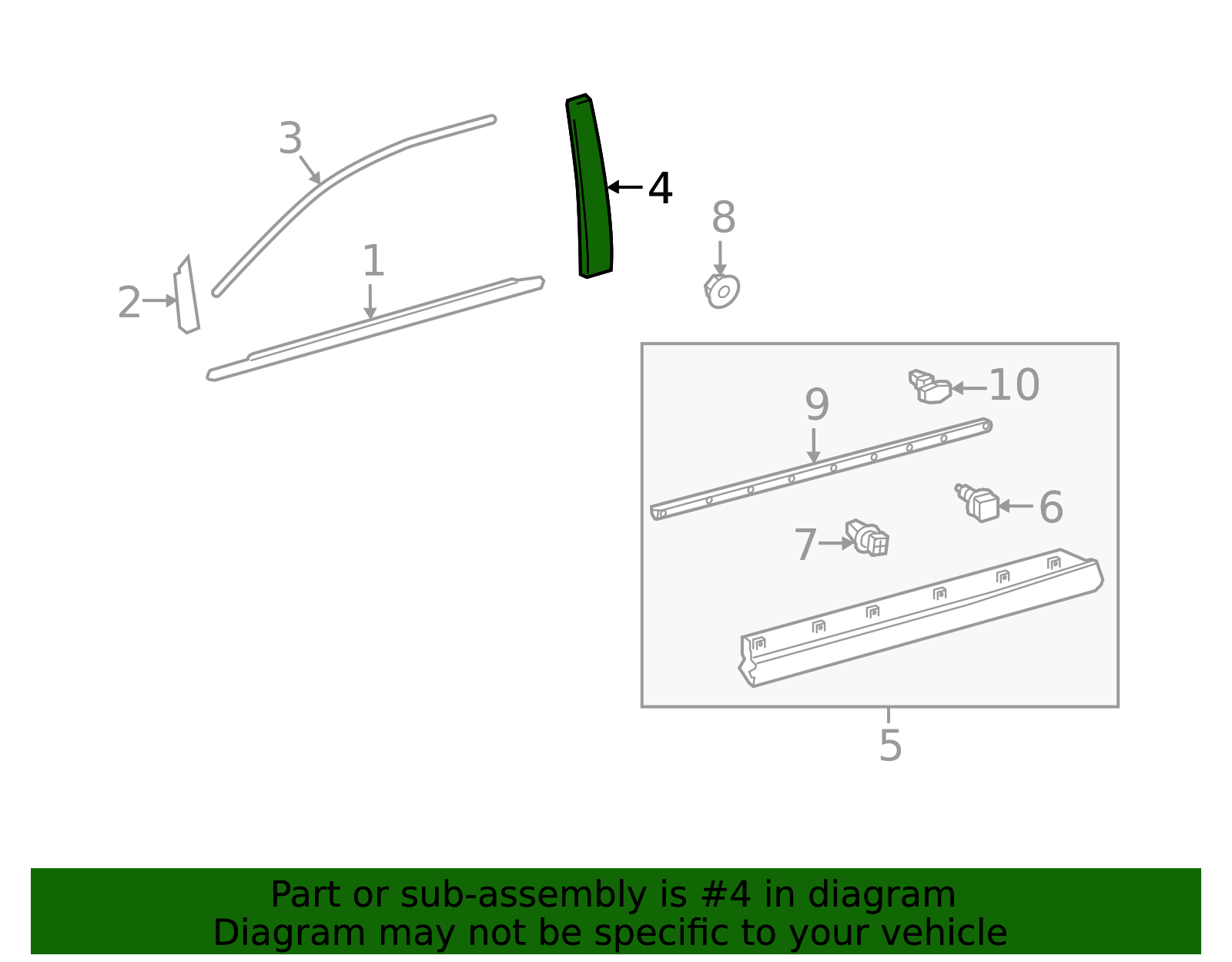 3
4
8
1
2
10
9
6
7
5

Part or sub-assembly is #4 in diagram
Diagram may not be specific to your vehicle