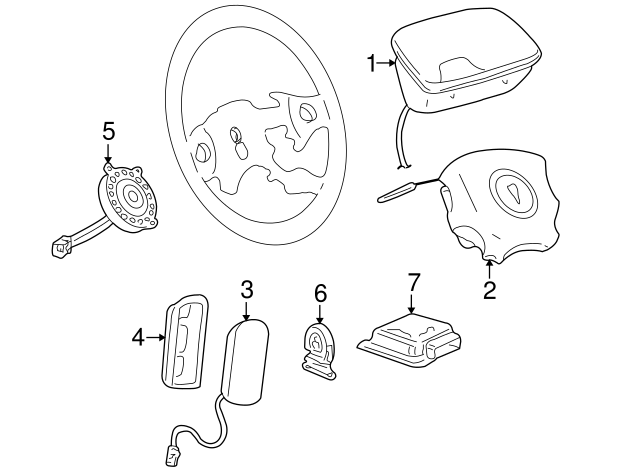 1
5
2
3
6
7
4