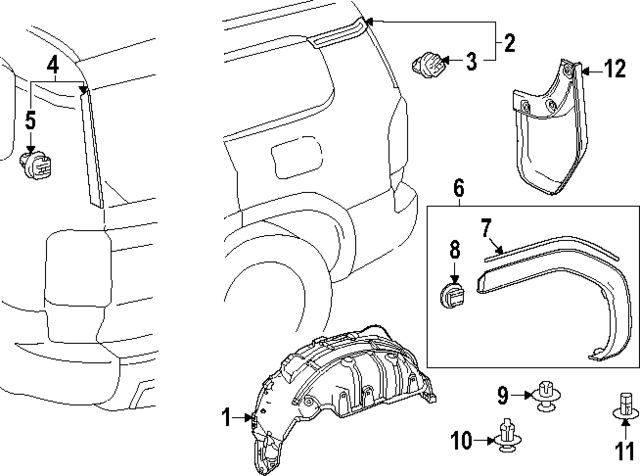 4
5
2
3
12
6
7
8
1
9
10
11