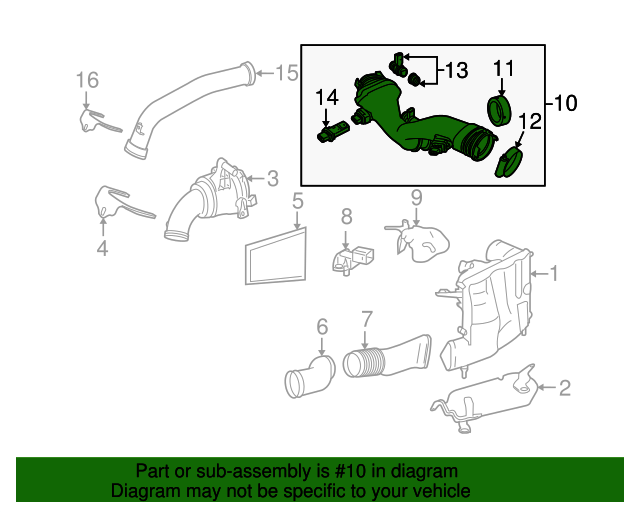 16
15
13
11
14
10
12
3
4
5
8
9
1
6
7
2

Part or sub-assembly is #10 in diagram
Diagram may not be specific to your vehicle