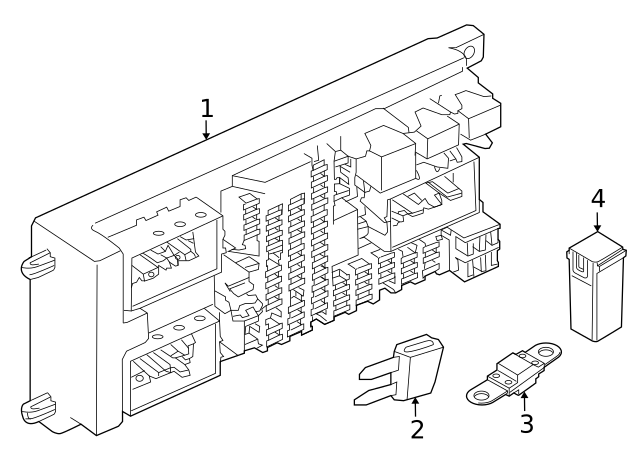 1
4
2
3