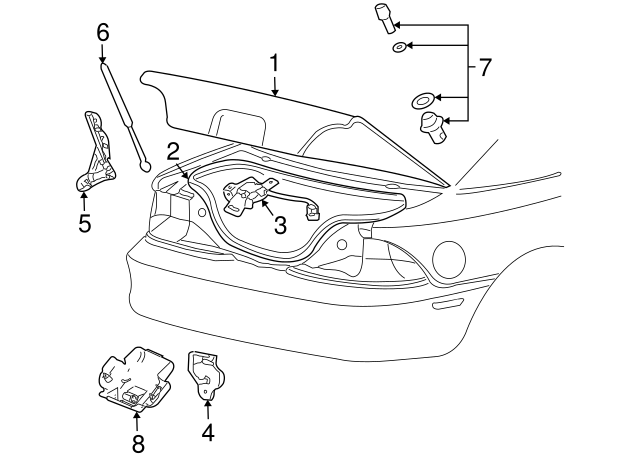 6
1
7
2
5
3
8
4