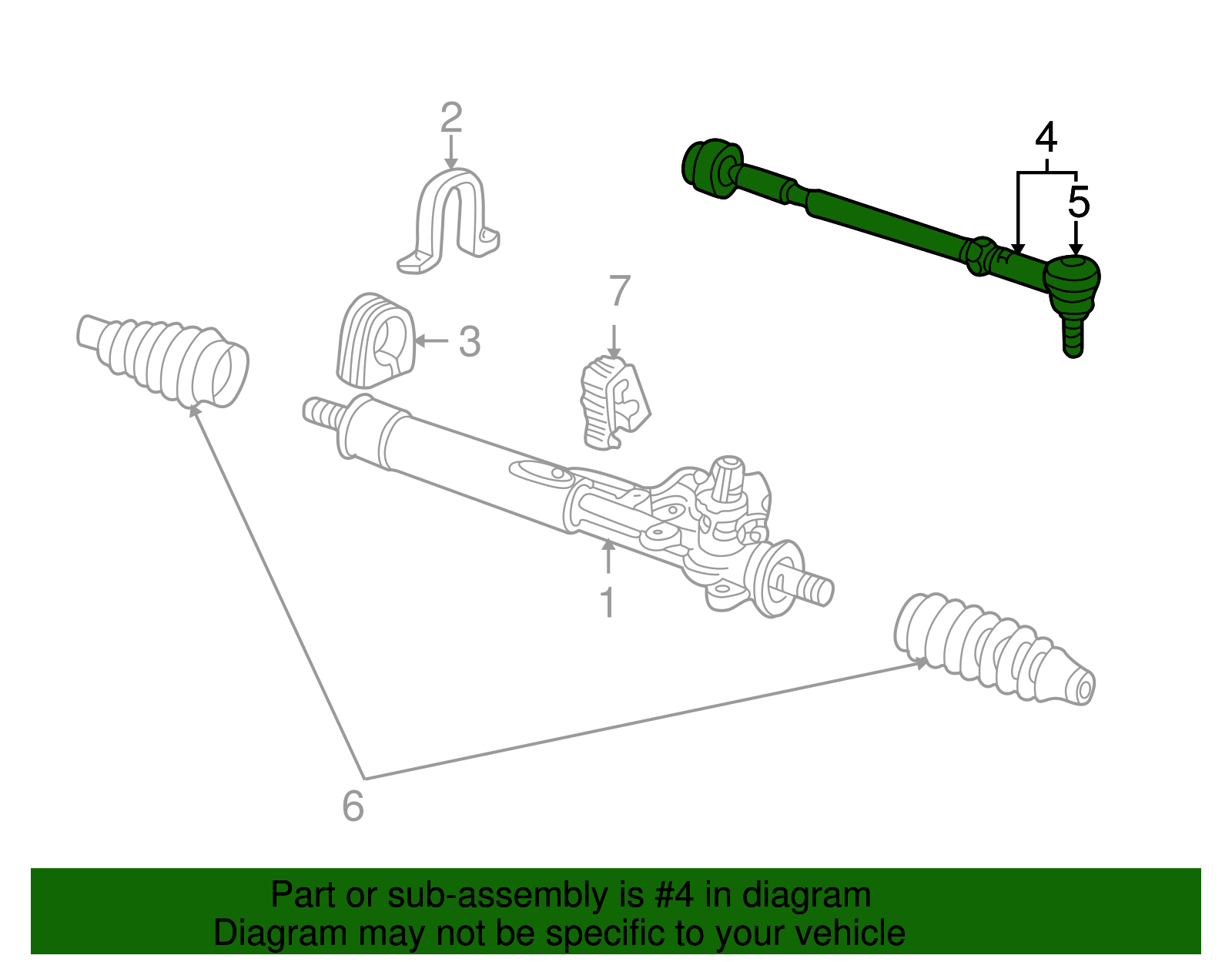 2
4
5
7
3
1
6

Part or sub-assembly is #4 in diagram
Diagram may not be specific to your vehicle