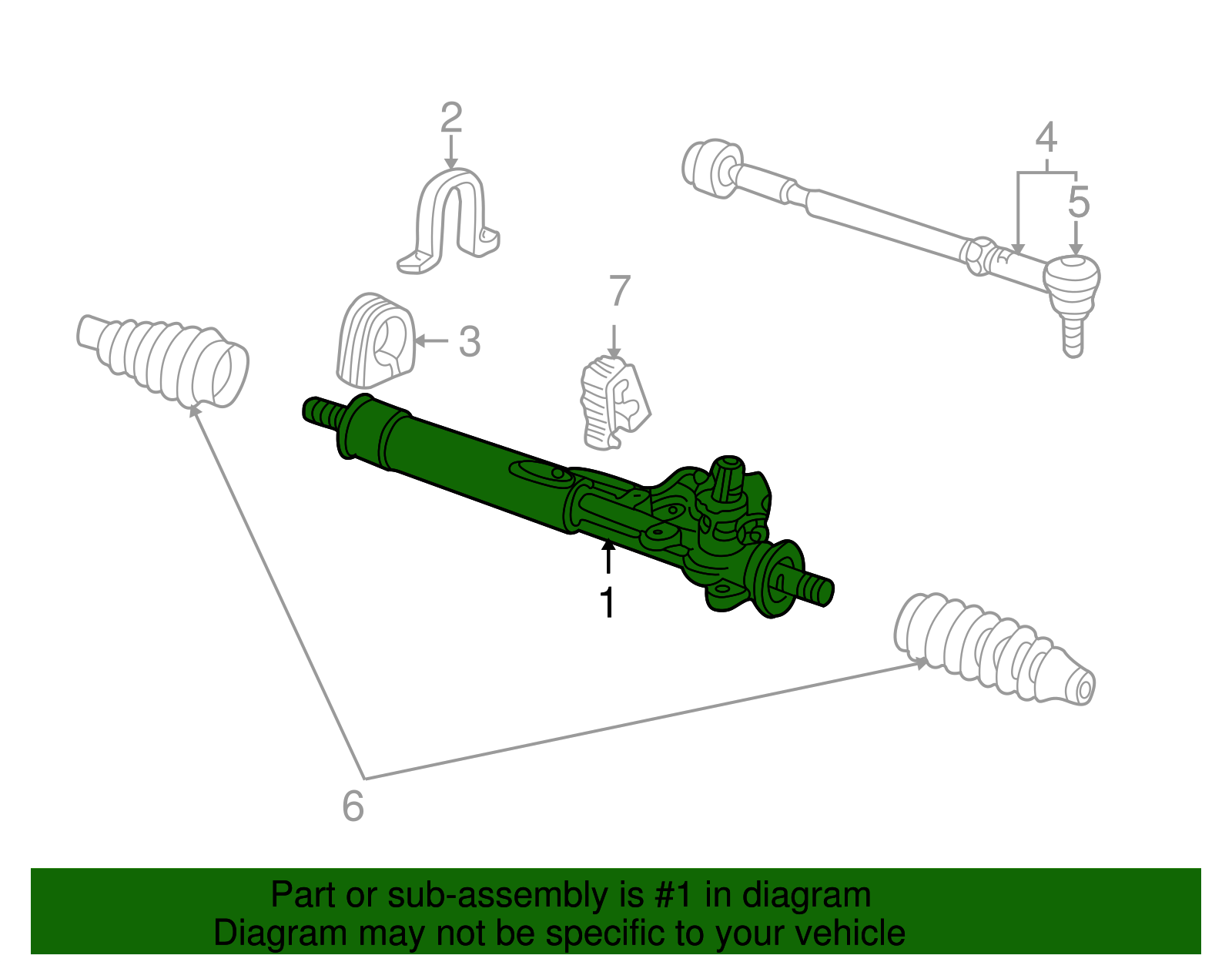 2
4
5
7
3
1
6

Part or sub-assembly is #1 in diagram
Diagram may not be specific to your vehicle