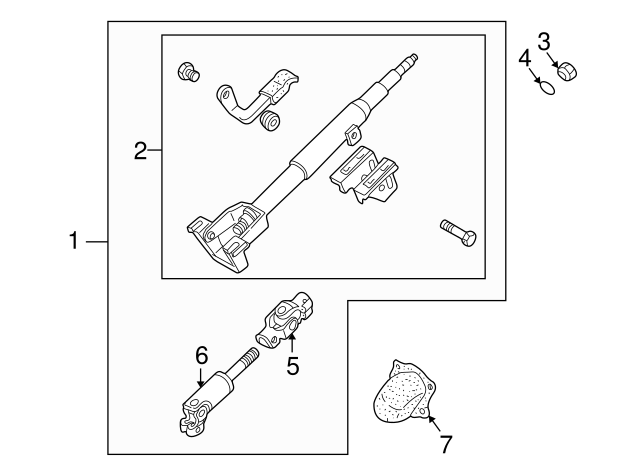 3
4
2
1
6
5
7