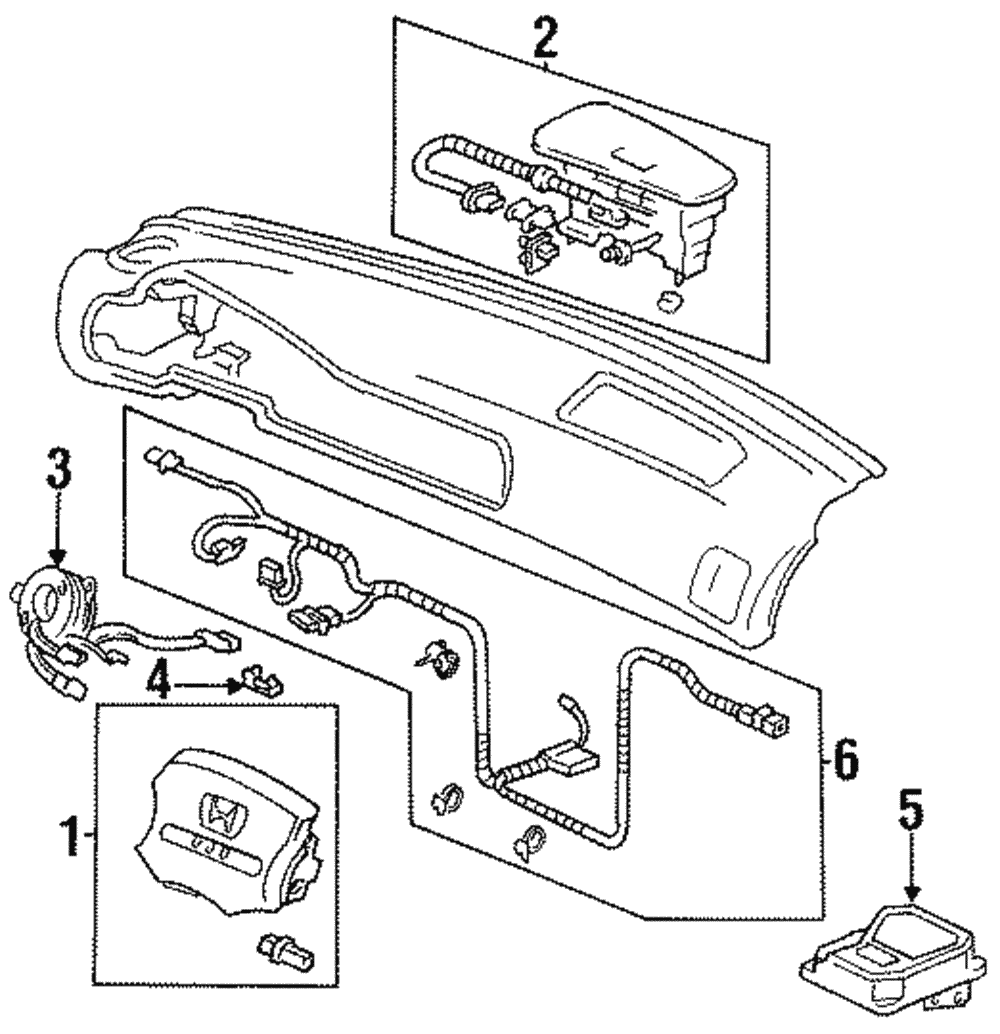 2
3
4
1
6
5