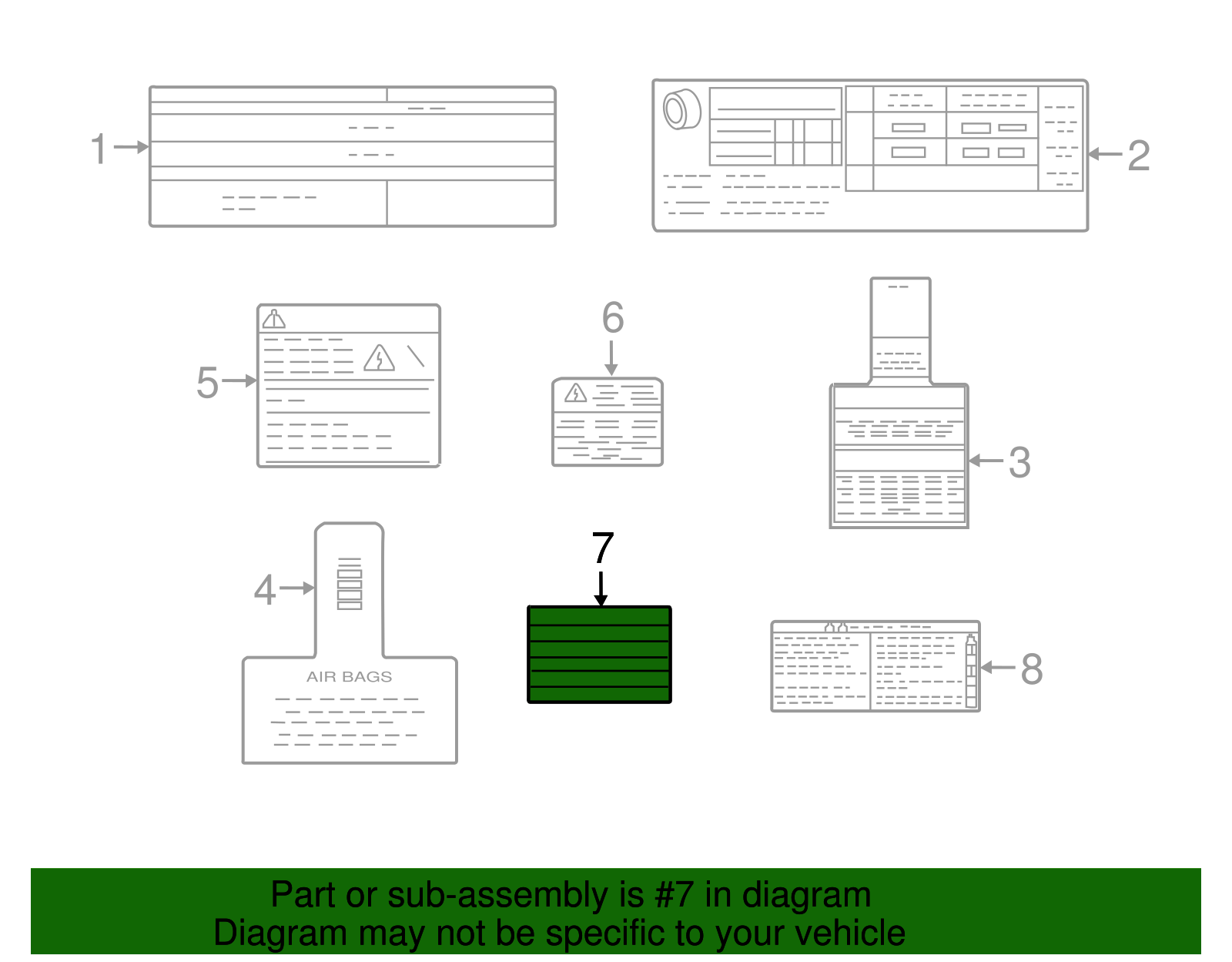 1
2
5
6
3
4
AIR BAGS
7
8

Part or sub-assembly is #7 in diagram
Diagram may not be specific to your vehicle