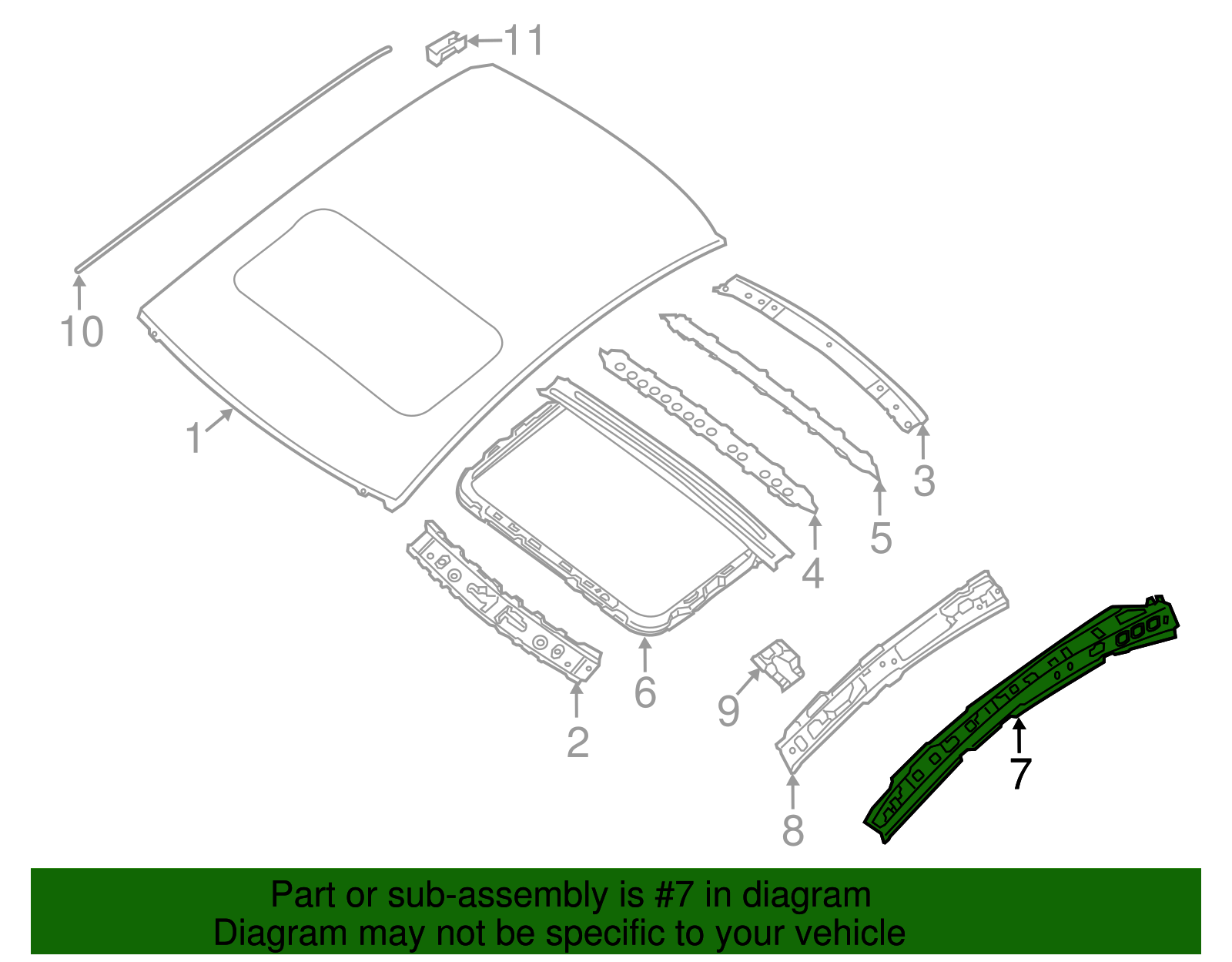 11
10
1
3
5
4
6
2
9
8
7

Part or sub-assembly is #7 in diagram
Diagram may not be specific to your vehicle