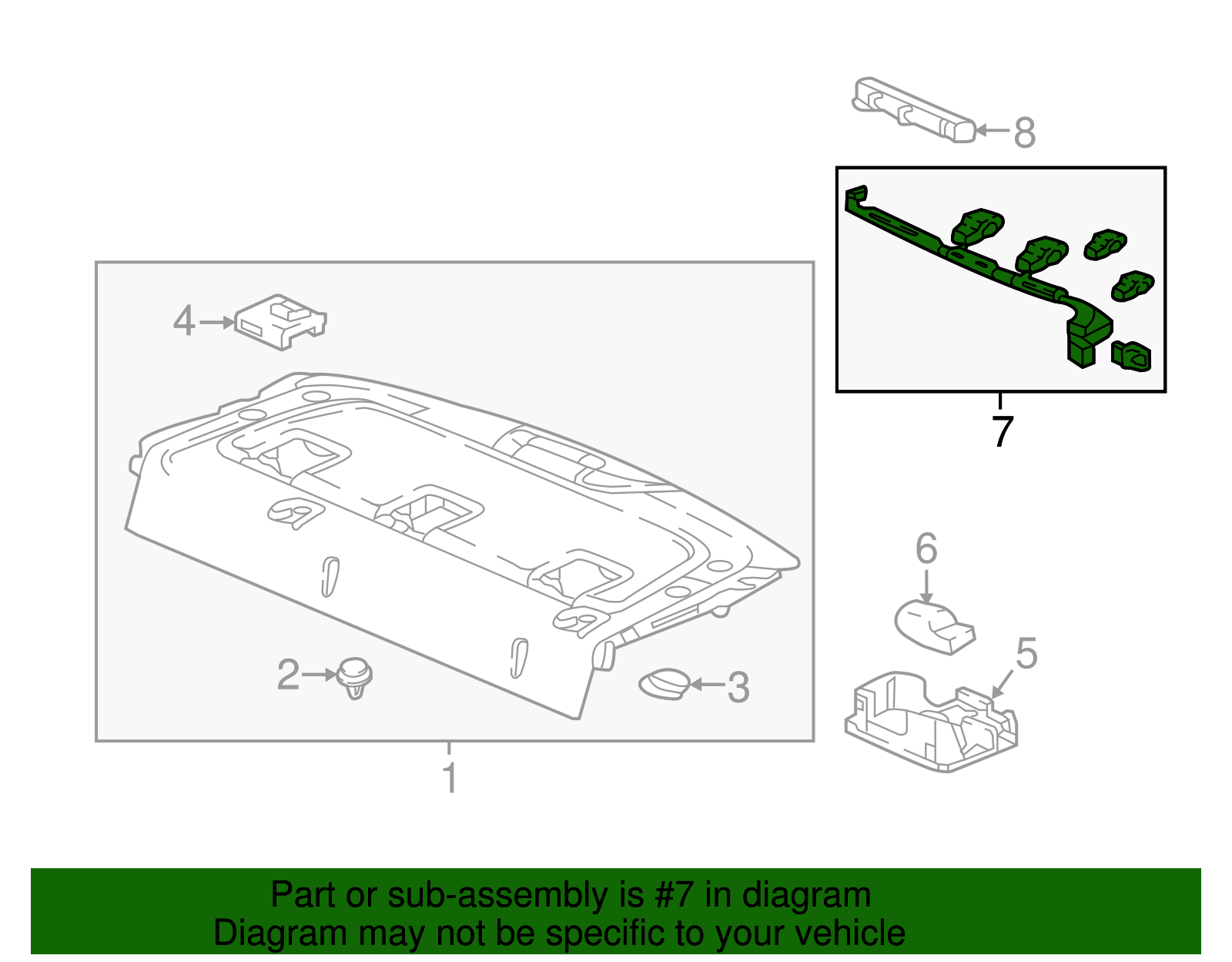 8

7

4

6

5

2

3

1

Part or sub-assembly is #7 in diagram
Diagram may not be specific to your vehicle