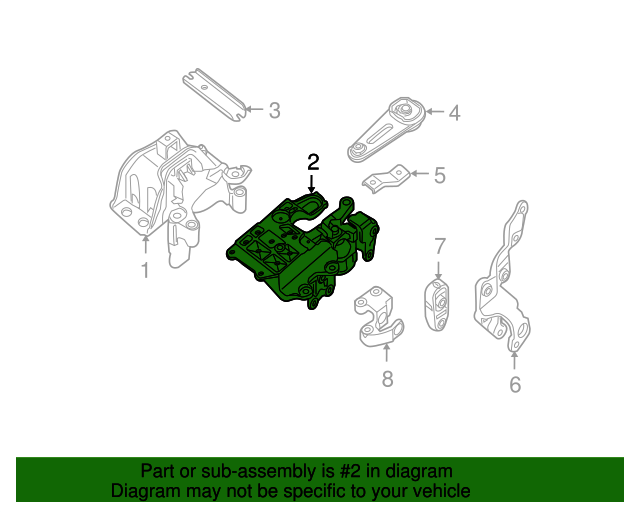 3
4
2
5
1
7
8
6

Part or sub-assembly is #2 in diagram
Diagram may not be specific to your vehicle