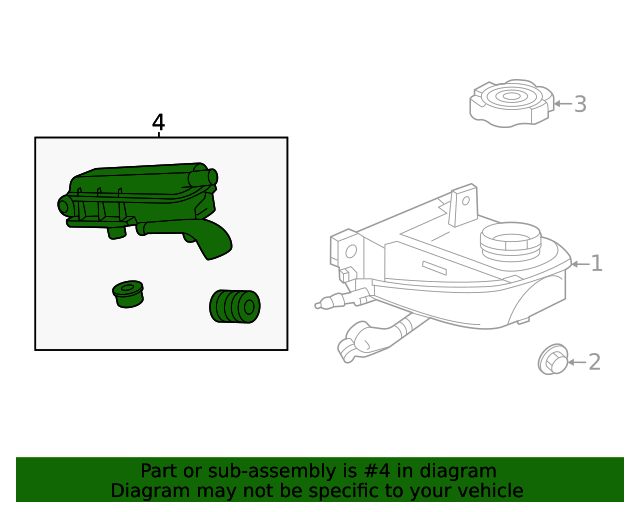 4
3
1
2

Part or sub-assembly is #4 in diagram
Diagram may not be specific to your vehicle