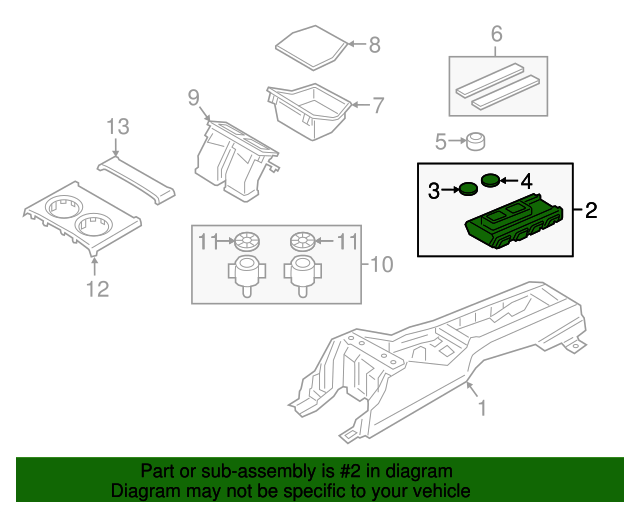 8

6

9

7

13

5

3

4

2

11

11

10

12

1

Part or sub-assembly is #2 in diagram
Diagram may not be specific to your vehicle