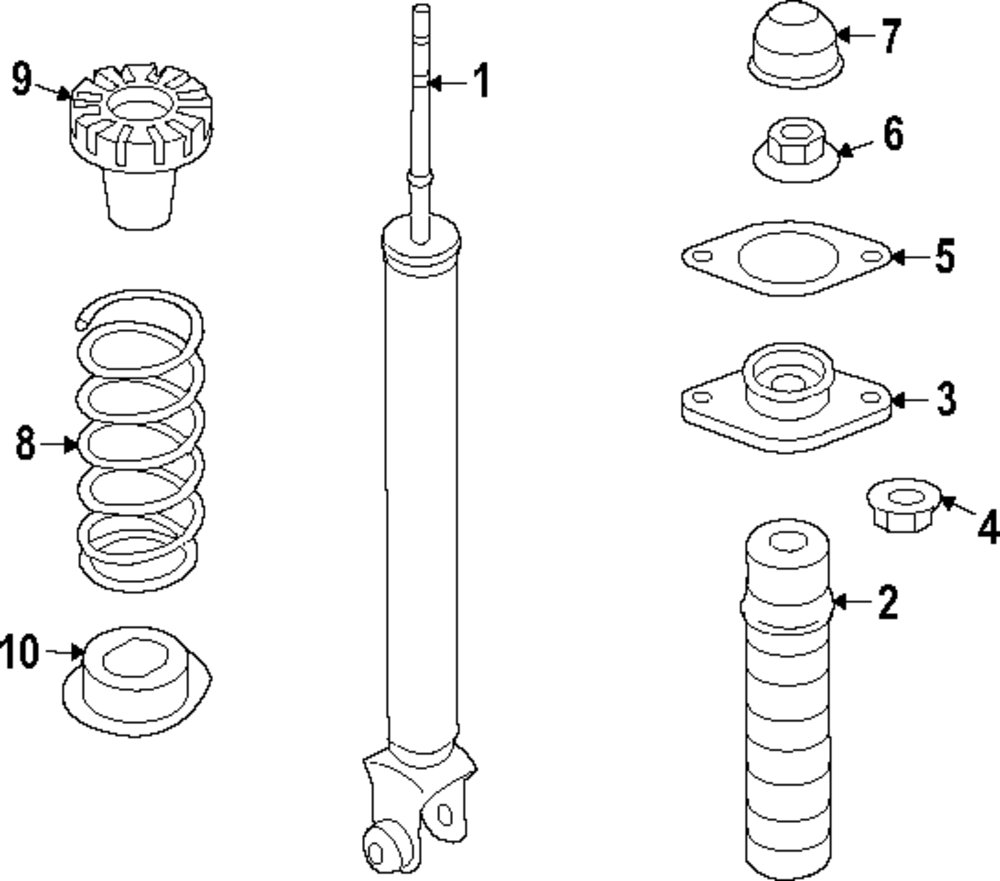 9
1
7
6
5
8
3
4
2
10