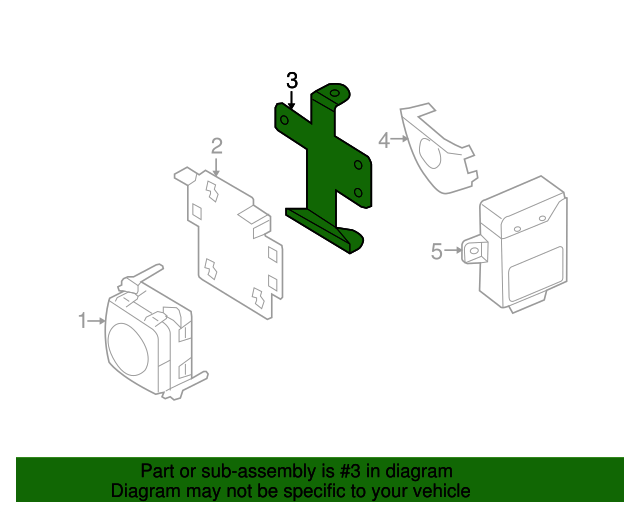 3
2
4
5
1

Part or sub-assembly is #3 in diagram
Diagram may not be specific to your vehicle