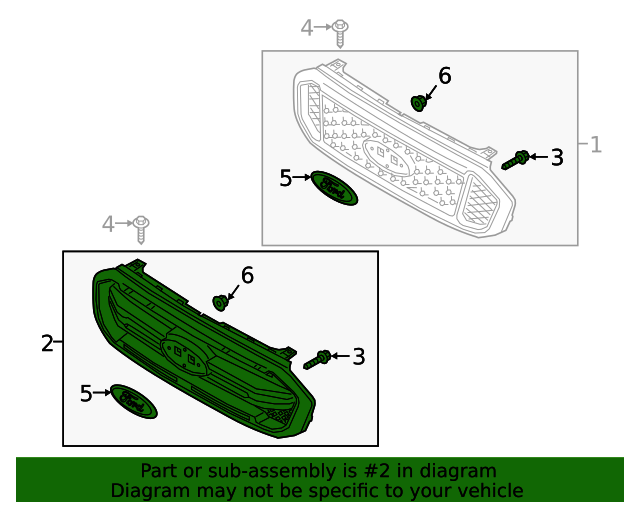 4
6
1
3
5
Ford
4
6
2
3
5
Ford

Part or sub-assembly is #2 in diagram
Diagram may not be specific to your vehicle