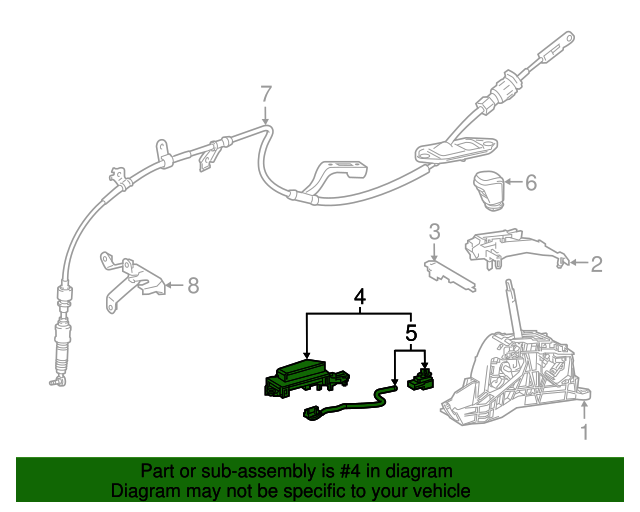 7
6
3
2
8
4
5
1
Part or sub-assembly is #4 in diagram
Diagram may not be specific to your vehicle