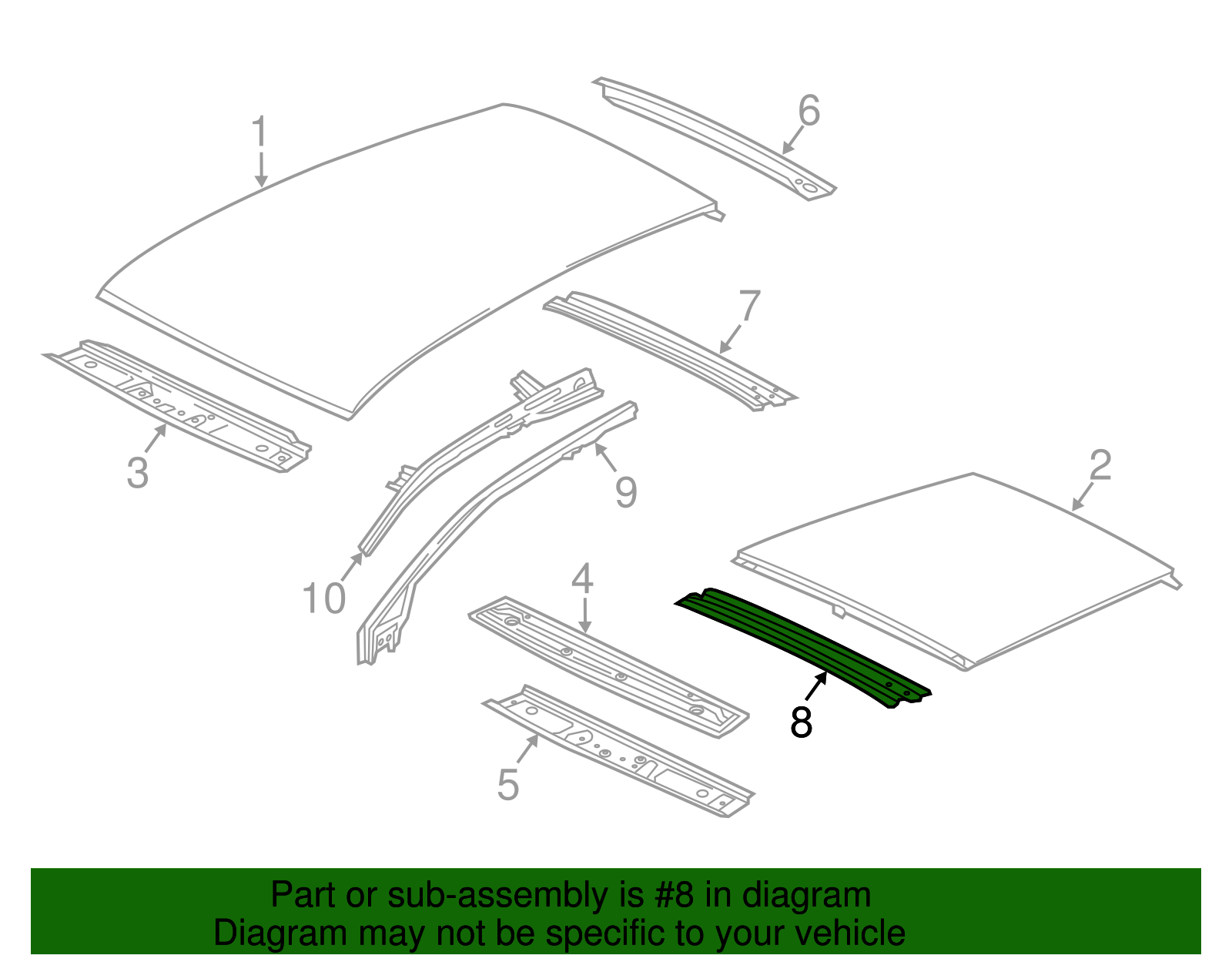 1
6
7
3
9
2
10
4
8
5

Part or sub-assembly is #8 in diagram
Diagram may not be specific to your vehicle