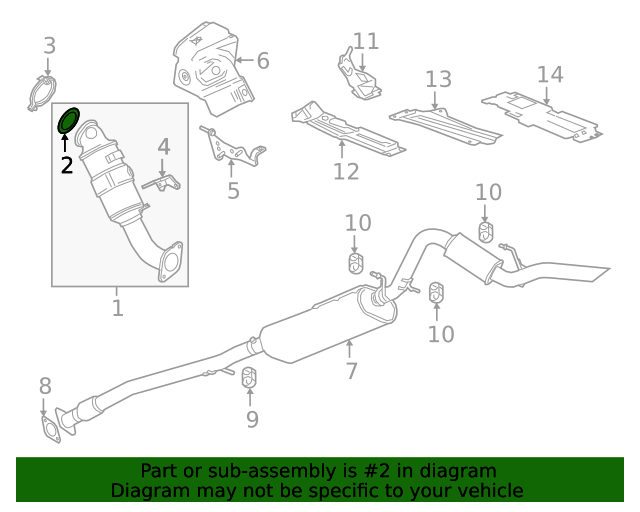 3
6
11
13
14
2
4
5
12
1
10
10
10
7
8
9

Part or sub-assembly is #2 in diagram
Diagram may not be specific to your vehicle