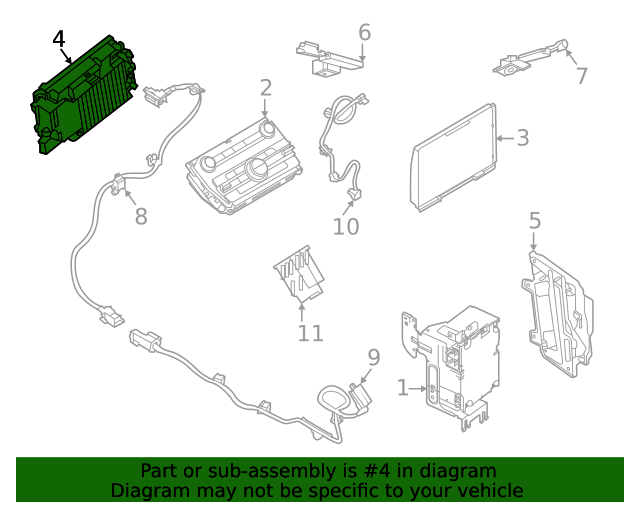 4
6
7
2
3
8
10
5
11
9
1

Part or sub-assembly is #4 in diagram
Diagram may not be specific to your vehicle