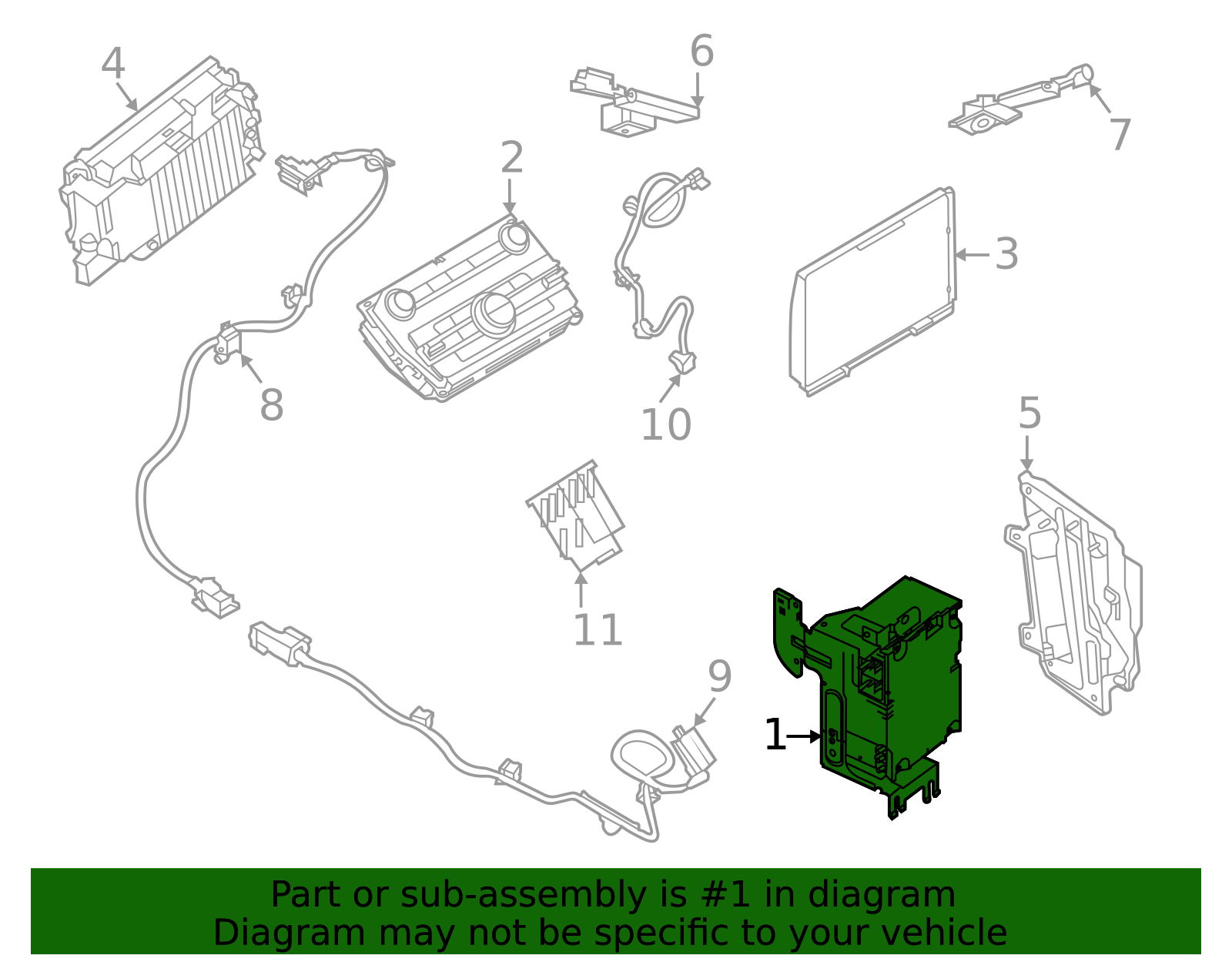 4
6
7
2
3
8
10
5
11
9
1

Part or sub-assembly is #1 in diagram
Diagram may not be specific to your vehicle