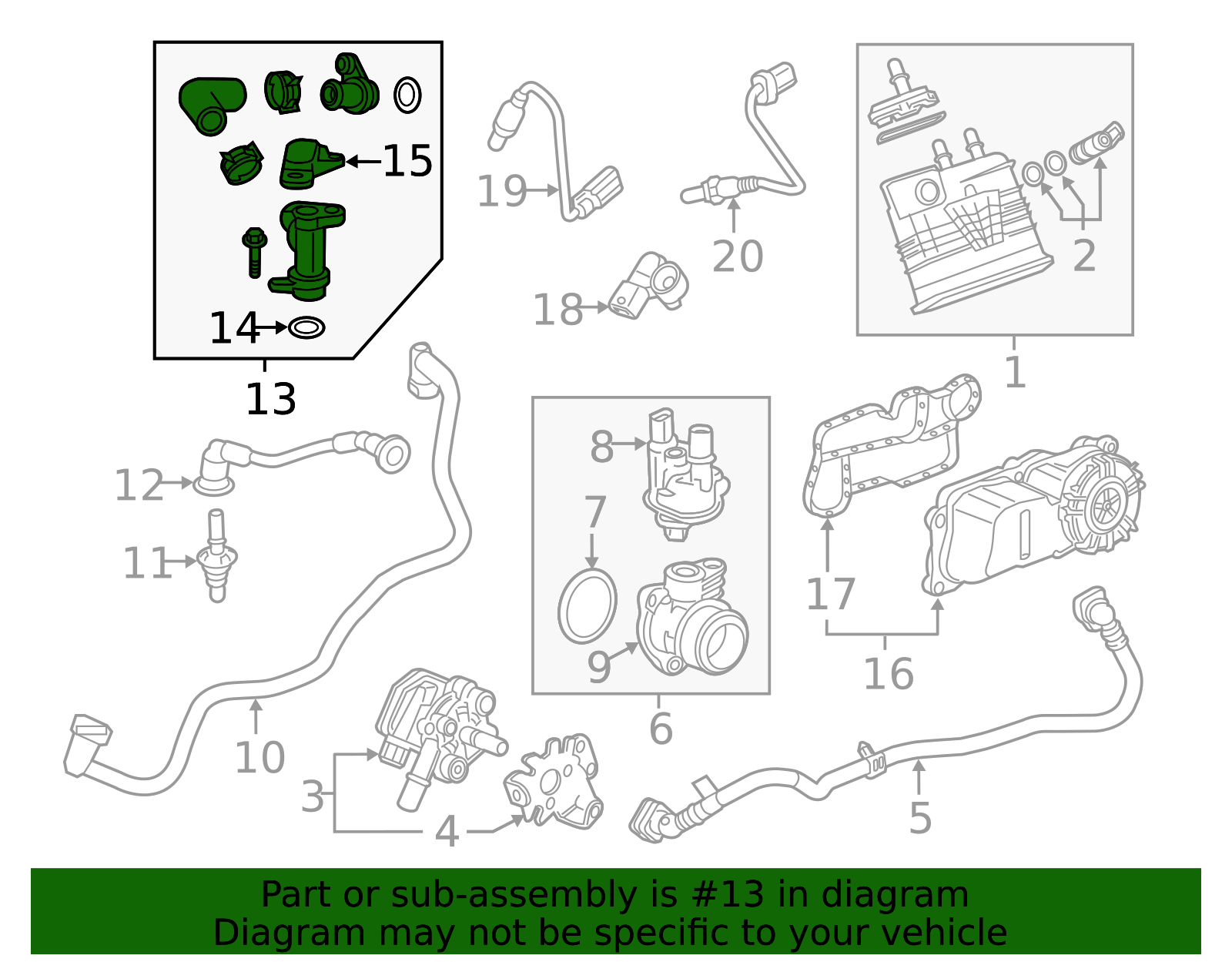 15
14
13
19
20
18
2
1
12
11
8
7
9
6
17
16
10
3
4
5

Part or sub-assembly is #13 in diagram
Diagram may not be specific to your vehicle