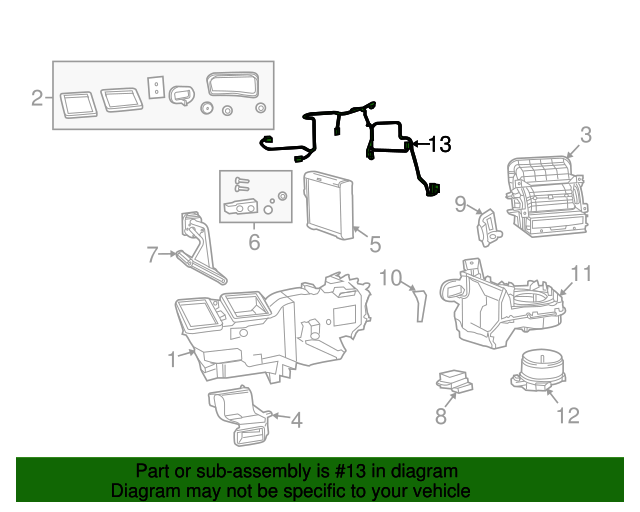 2
13
3
9
6
5
7
10
11
1
4
8
12

Part or sub-assembly is #13 in diagram
Diagram may not be specific to your vehicle