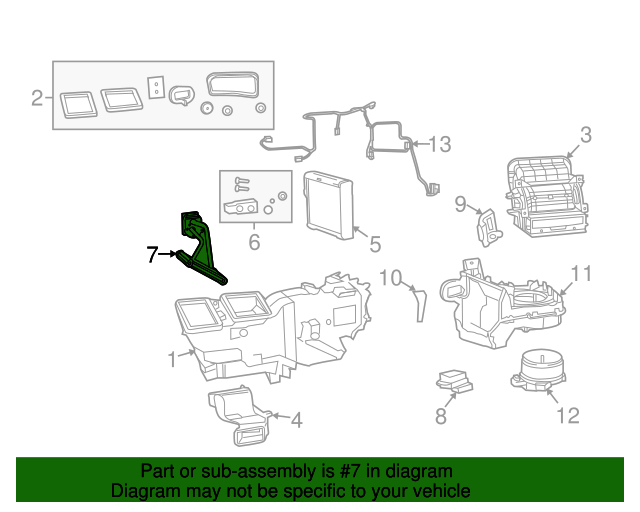 2
13
3
9
6
5
7
10
11
1
4
8
12

Part or sub-assembly is #7 in diagram
Diagram may not be specific to your vehicle