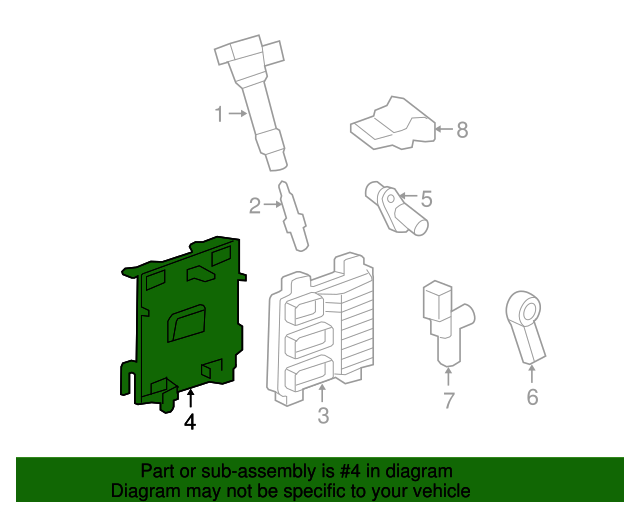 1
8
2
5
4
3
7
6

Part or sub-assembly is #4 in diagram
Diagram may not be specific to your vehicle