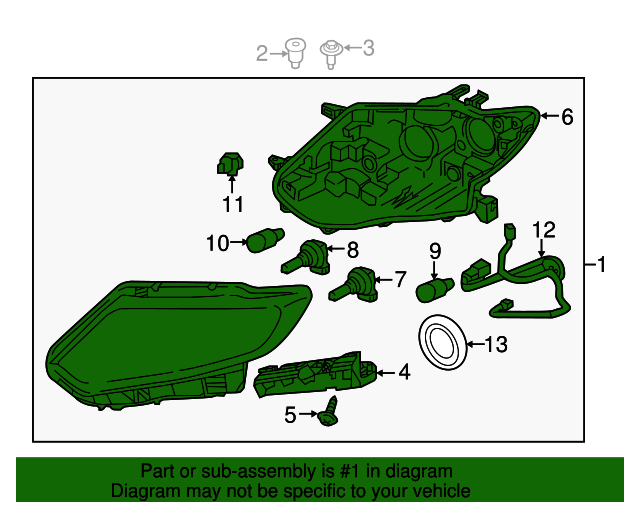 2
3
6
11
12
10
8
9
1
7
13
4
5

Part or sub-assembly is #1 in diagram
Diagram may not be specific to your vehicle