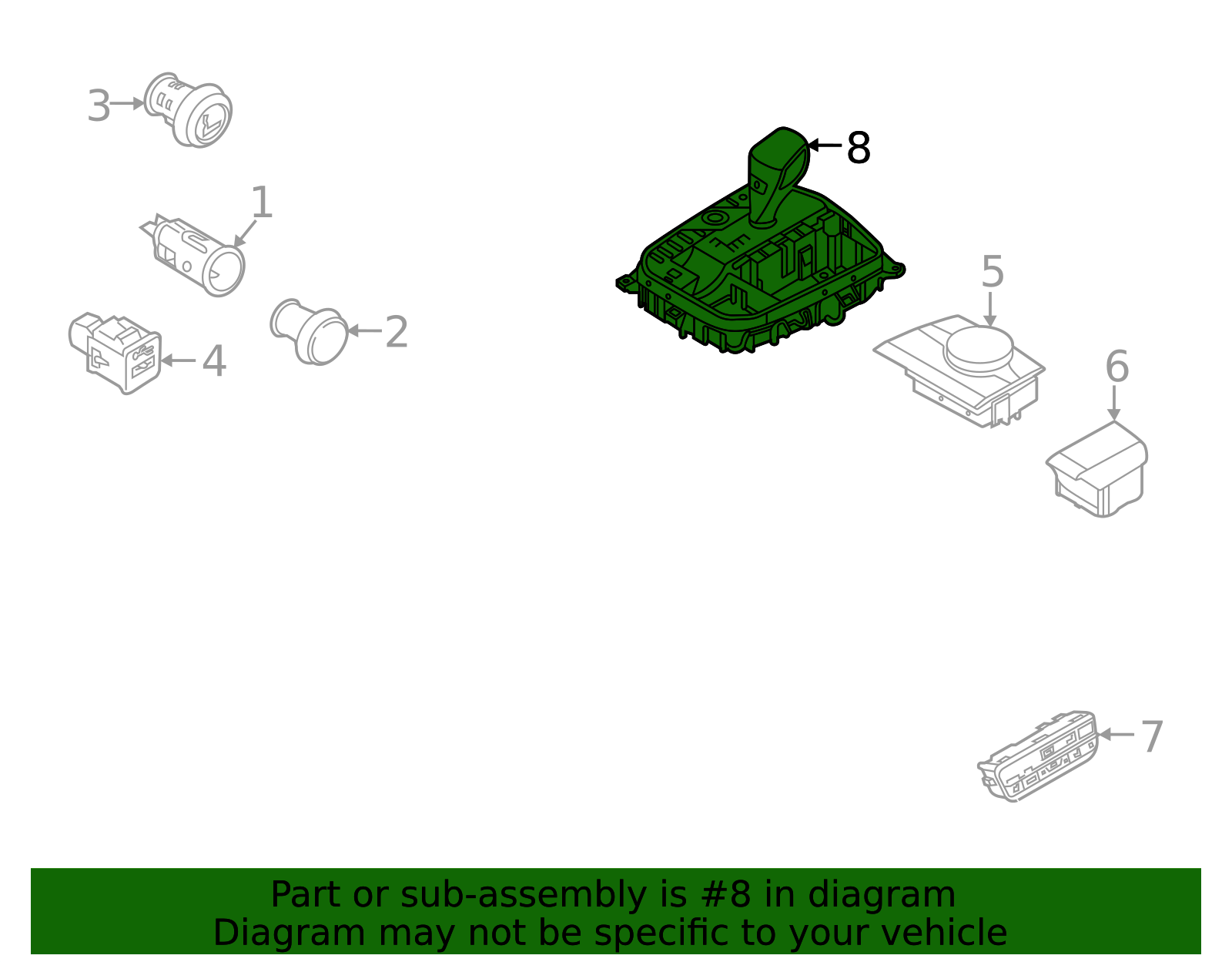 3
8
1
5
2
4
6
7
Part or sub-assembly is #8 in diagram
Diagram may not be specific to your vehicle