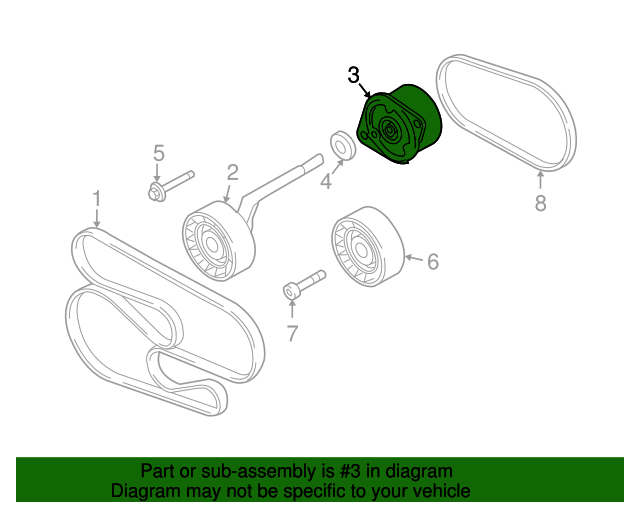 3
5
2
4
8
1
6
7
Part or sub-assembly is #3 in diagram
Diagram may not be specific to your vehicle